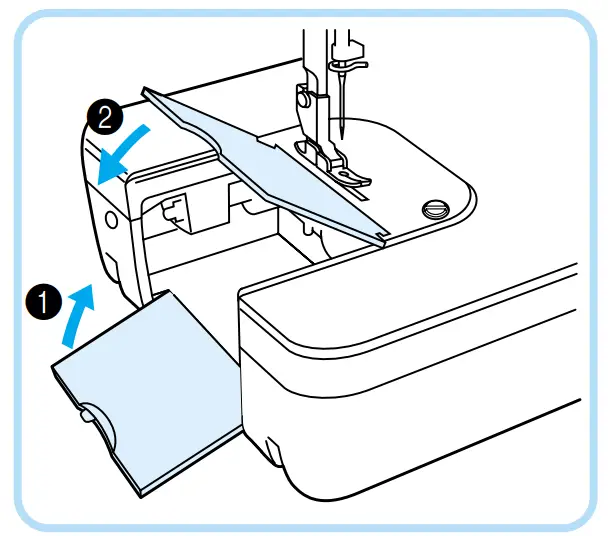 2
1