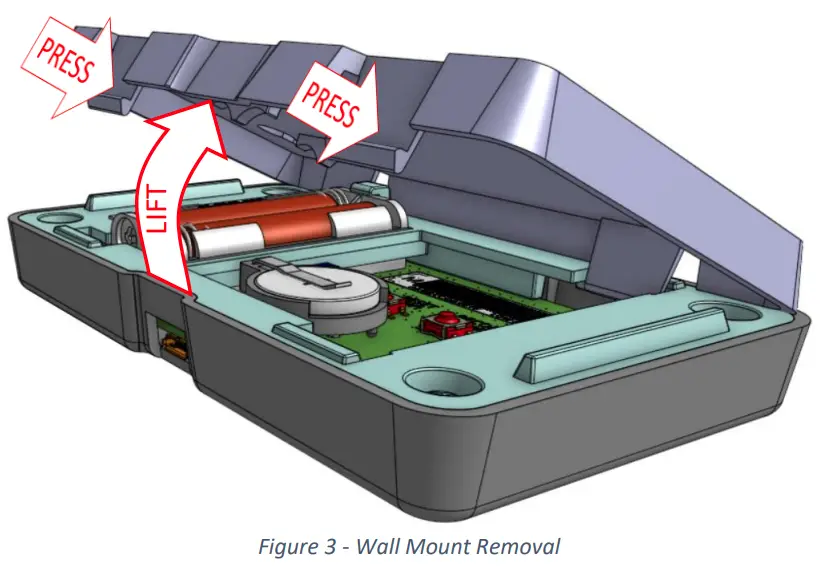 PRESS

PRESS

LIFT

Figure 3 - Wall Mount Removal