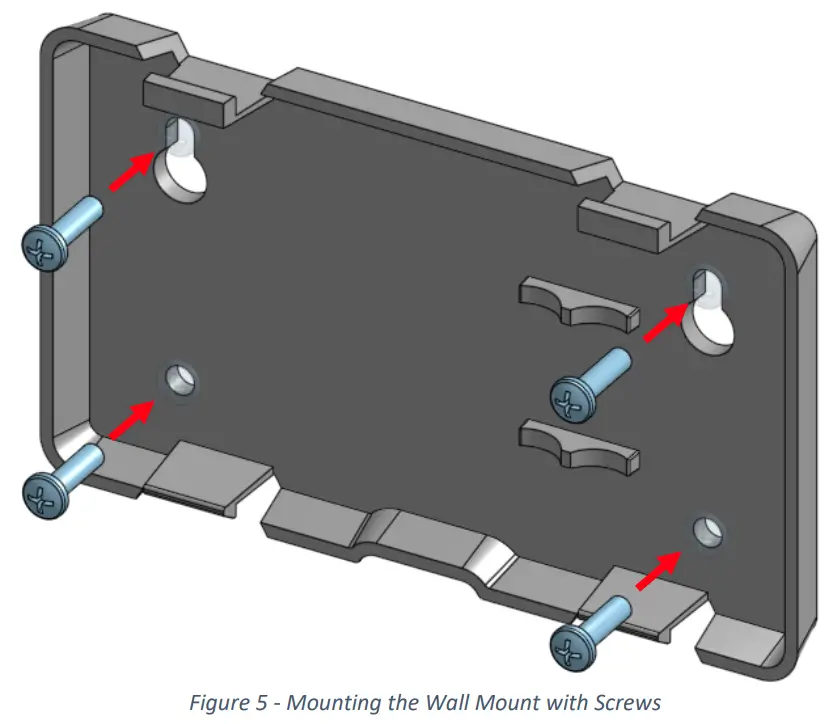 Figure 5 - Mounting the Wall Mount with Screws