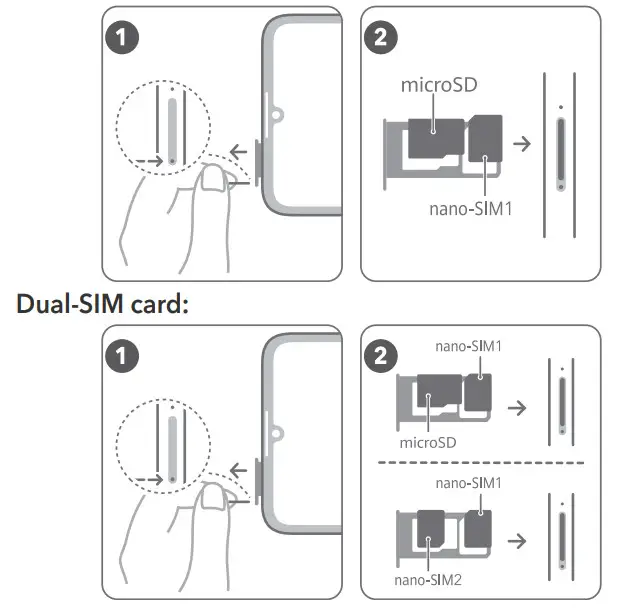 1

2

microSD

nano-SIM1

Dual-SIM card:

1

2

nano-SIM1

microSD

nano-SIM1

nano-SIM2