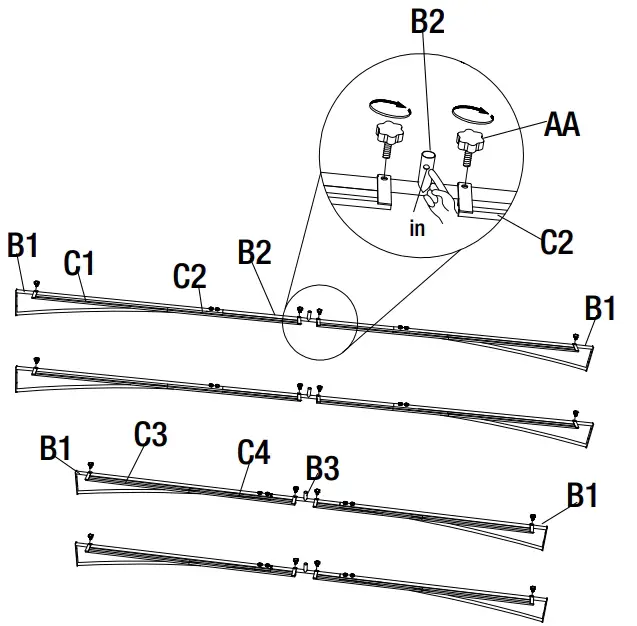 B2
AA
in
C2
B1
C1
C2
B2
B1
B1
C3
C4
B3
B1