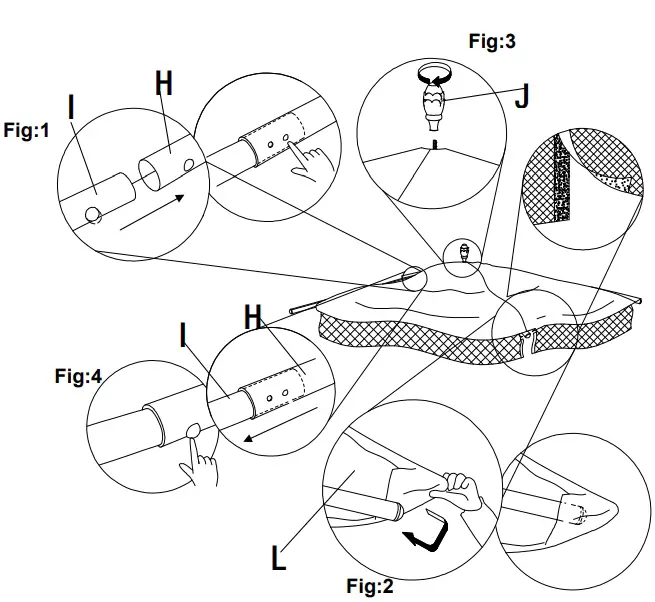 Fig:3

H

I

J

Fig:1

H

I

Fig:4

L

Fig:2