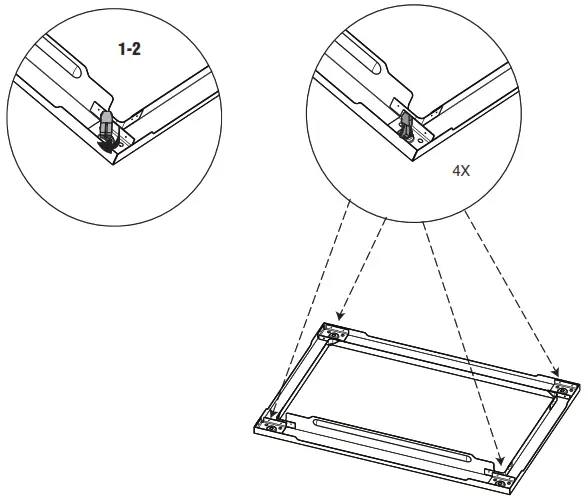 1-2

4X