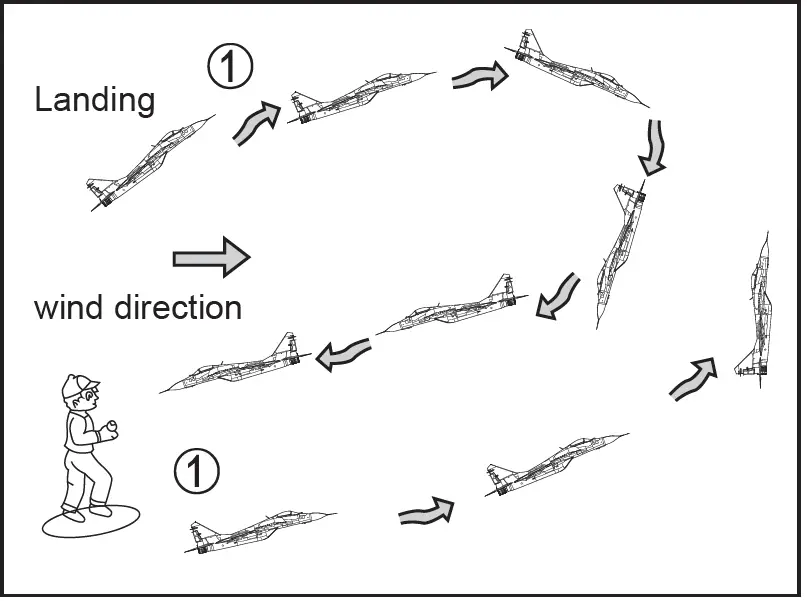 ①
Landing

wind direction

①