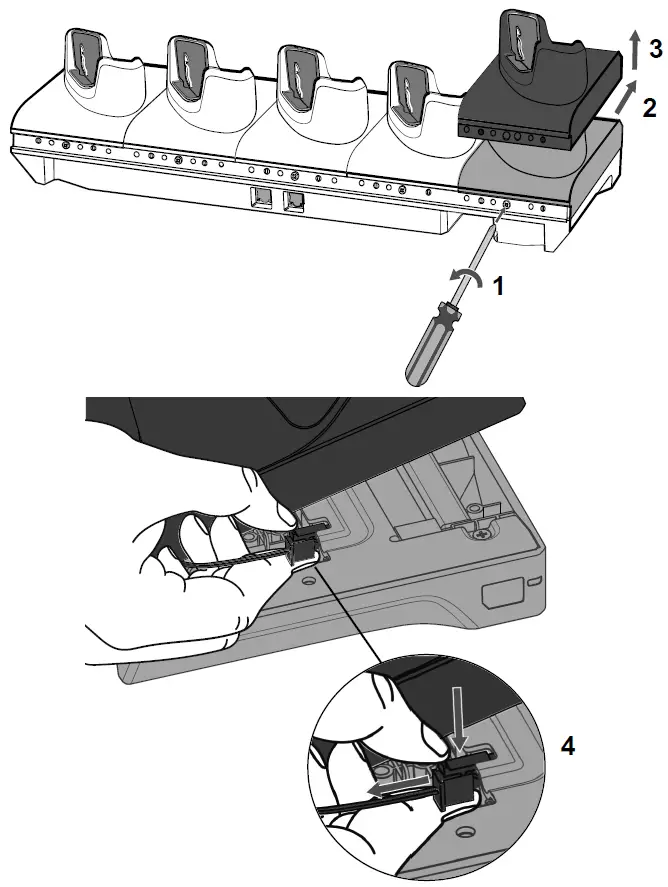 3
2
1
4