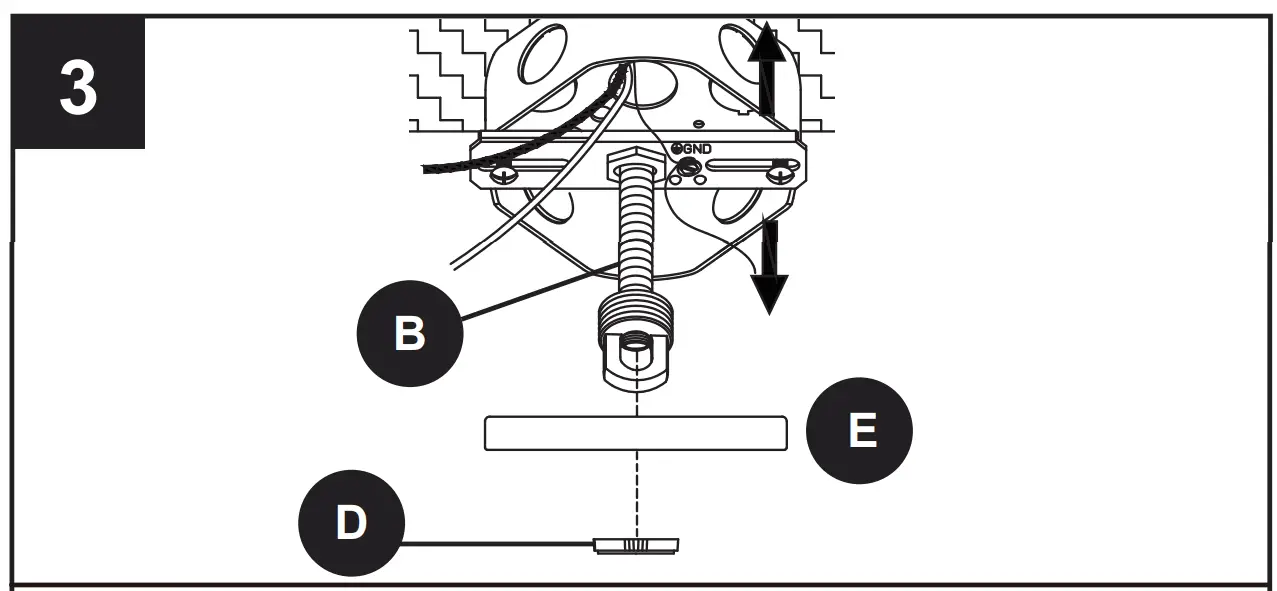 3

GND

B

E

D