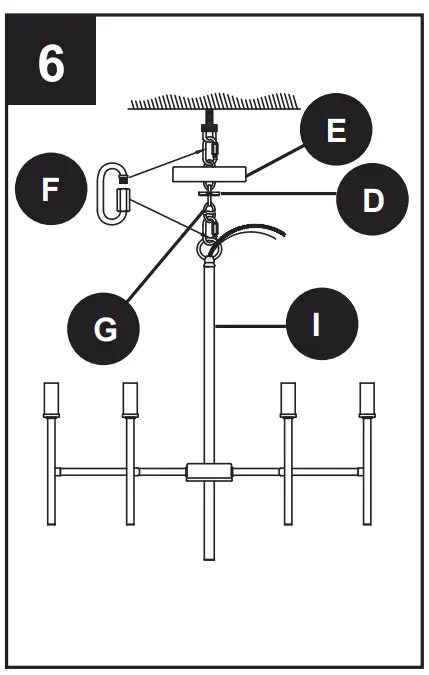 6

E

F

D

G

I