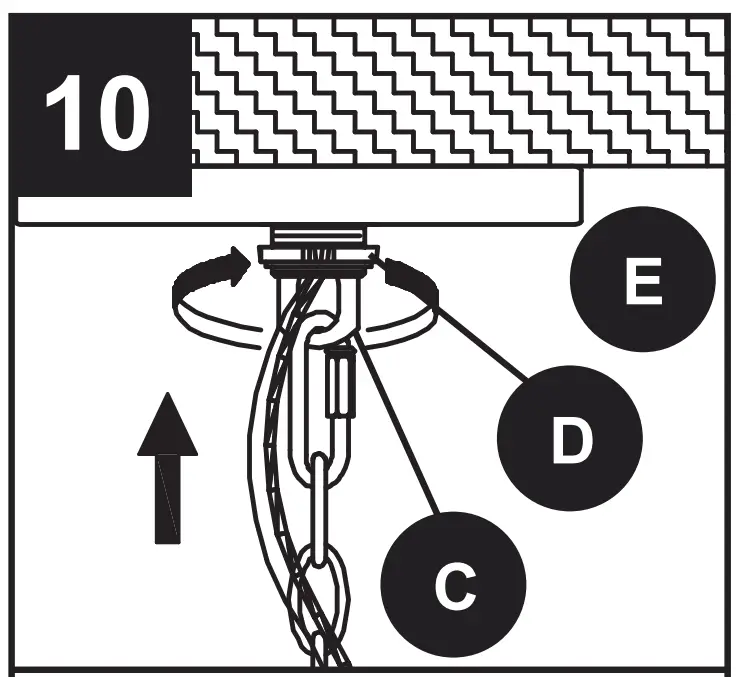 10

E

D

C