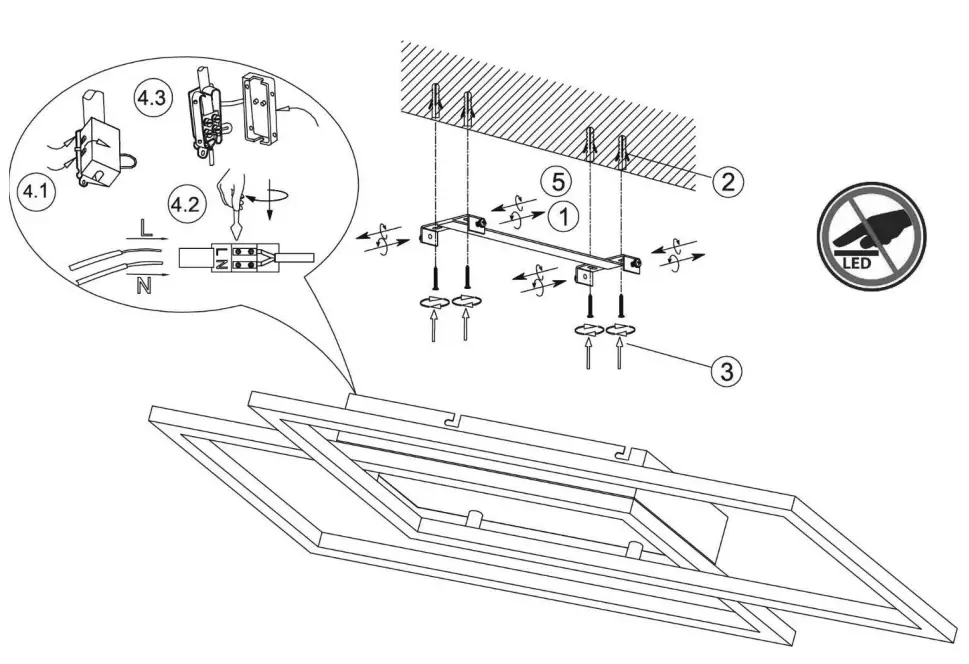 4.3
4.1
4.2
L
N
L
N
5
1
2
3
LED