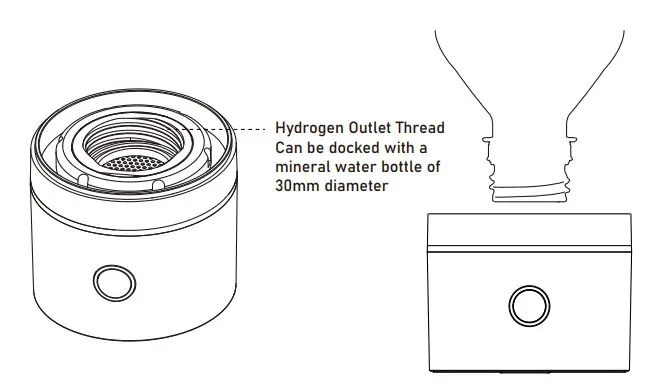 Hydrogen Outlet Thread
Can be docked with a mineral water bottle of 30mm diameter