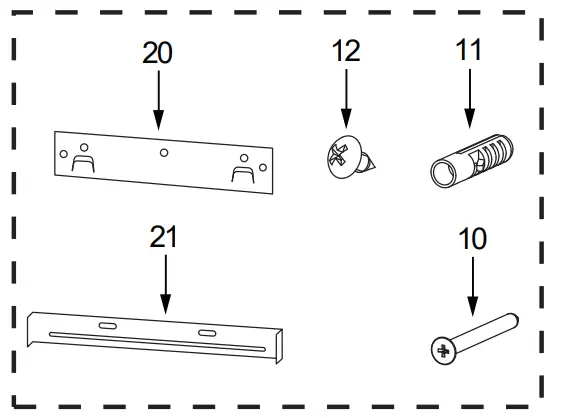 20

12

11

21

10