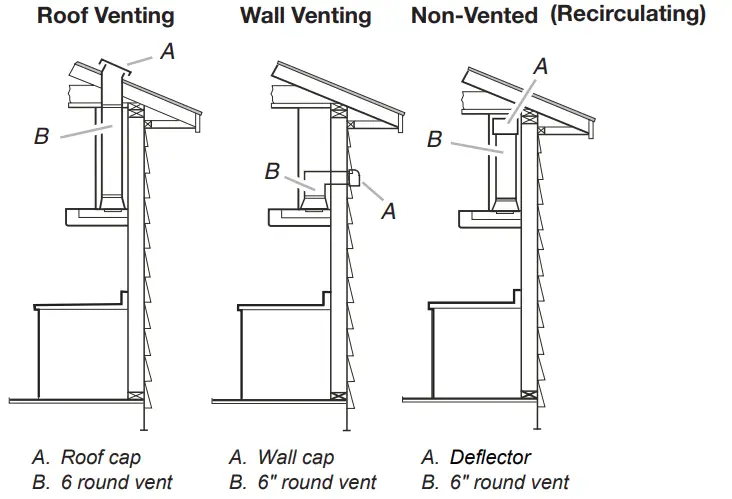 Roof Venting

A

B

A. Roof cap
B. 6 round vent

Wall Venting

B

A

A. Wall cap
B. 6" round vent

Non-Vented (Recirculating)

A

B

A. Deflector
B. 6" round vent