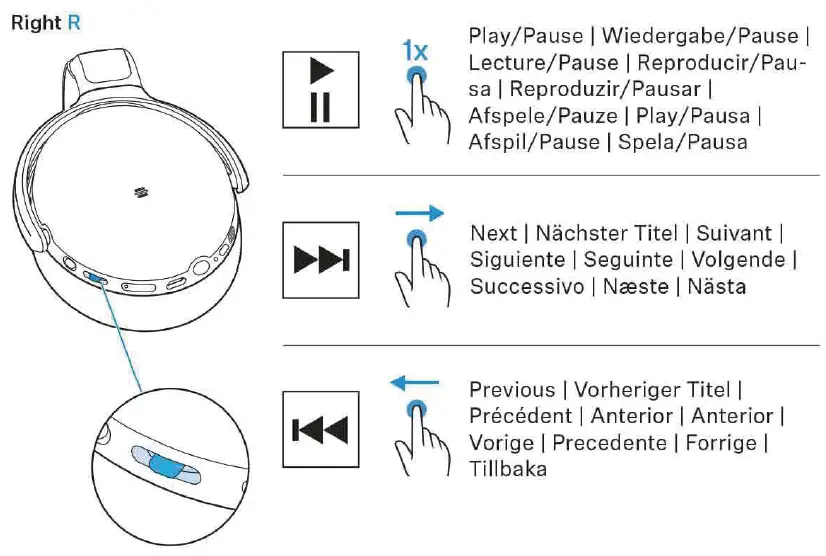 Right R

1x

Play/Pause | Wiedergabe/Pause | Lecture/Pause | Reproducir/Pausa | Reproduzir/Pausar | Afspele/Pauze | Play/Pausa | Afspil/Pause | Spela/Pausa

Next | Nächster Titel | Suivant | Siguiente | Seguinte | Volgende | Successivo | Næste | Nästa

Previous | Vorheriger Titel | Précédent | Anterior | Anterior | Vorige | Precedente | Forrige | Tillbaka