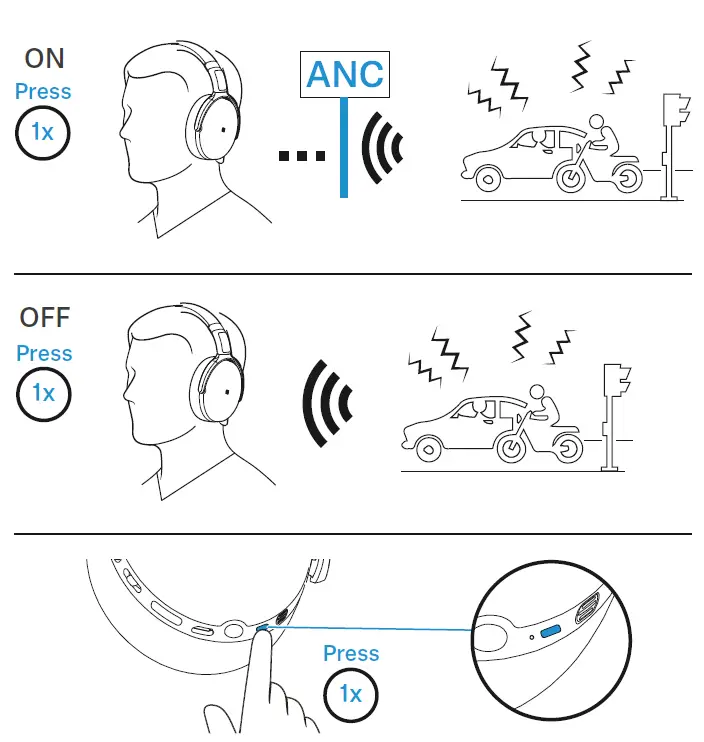 ON
Press
1x

ANC

OFF
Press
1x

Press
1x