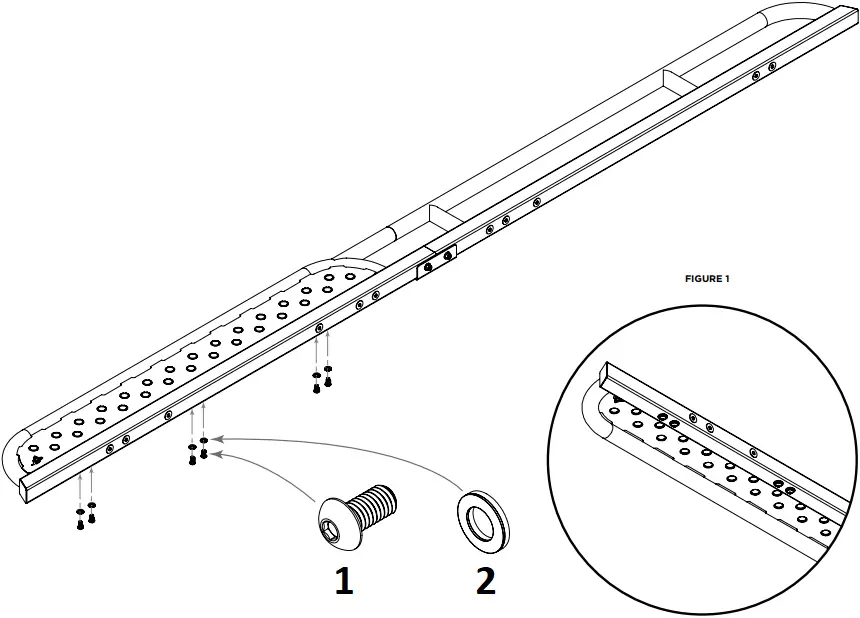 FIGURE 1

1

2