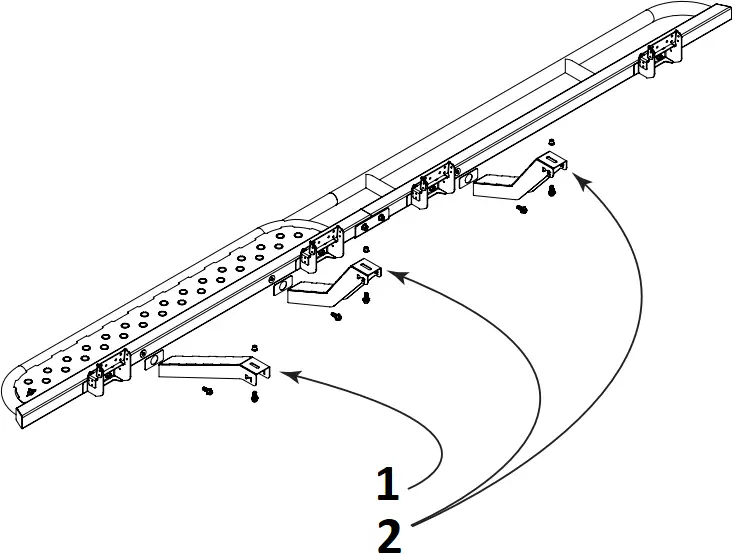 1
2