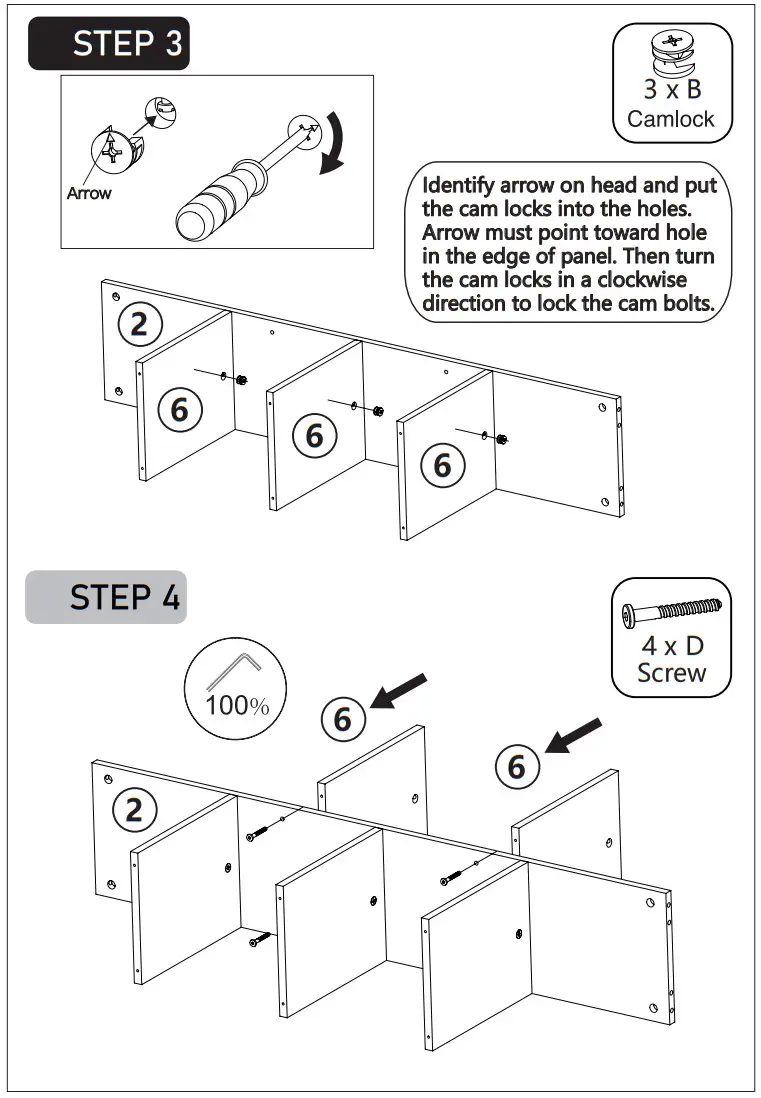 STEP 3

Arrow

3 x B
Camlock

Identify arrow on head and put the cam locks into the holes. Arrow must point toward hole in the edge of panel. Then turn the cam locks in a clockwise direction to lock the cam bolts.

2
6
6
6

STEP 4

4 x D
Screw

100%

6
6
2