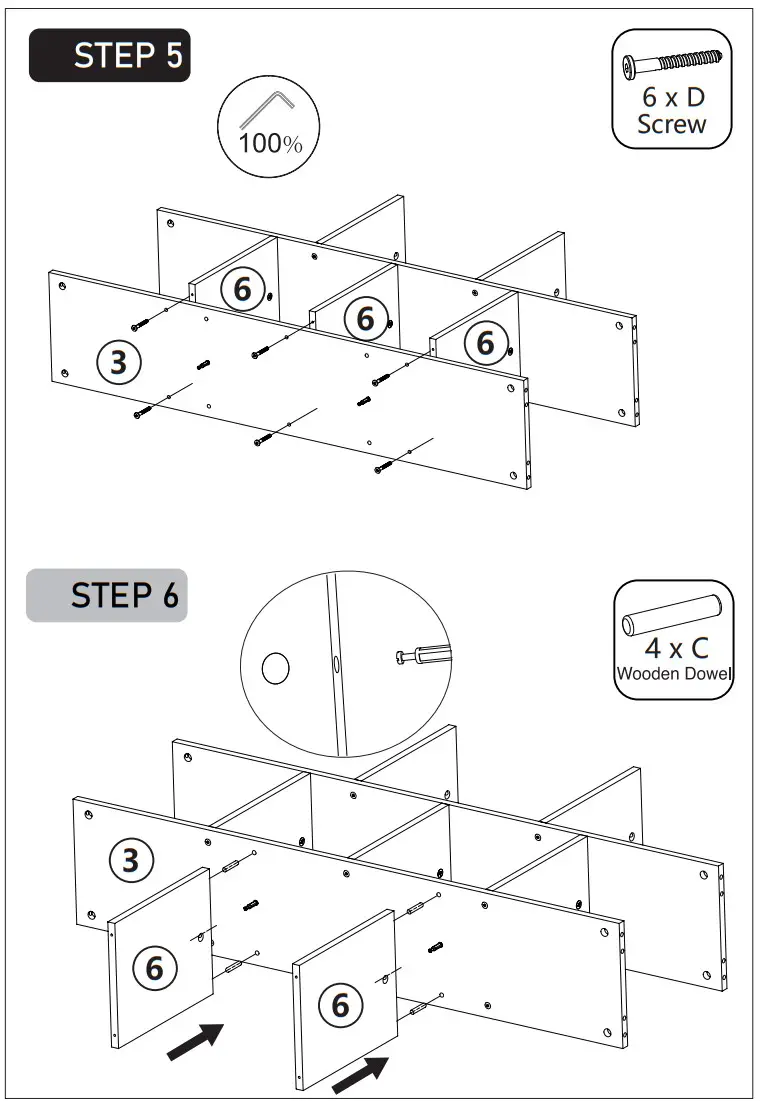 STEP 5

100%

6 x D
Screw

6

6

6

3

STEP 6

4 x C
Wooden Dowel

3

6

6