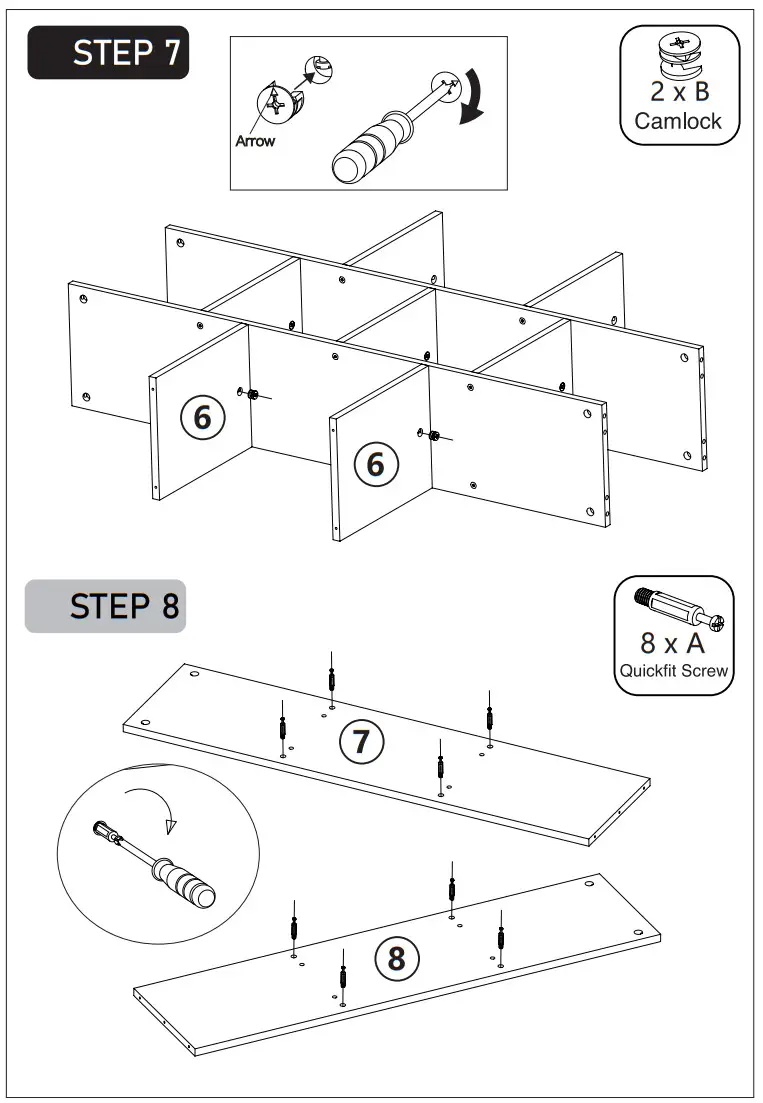 STEP 7

Arrow

2 x B
Camlock

6

6

STEP 8

8 x A
Quickfit Screw

7

8