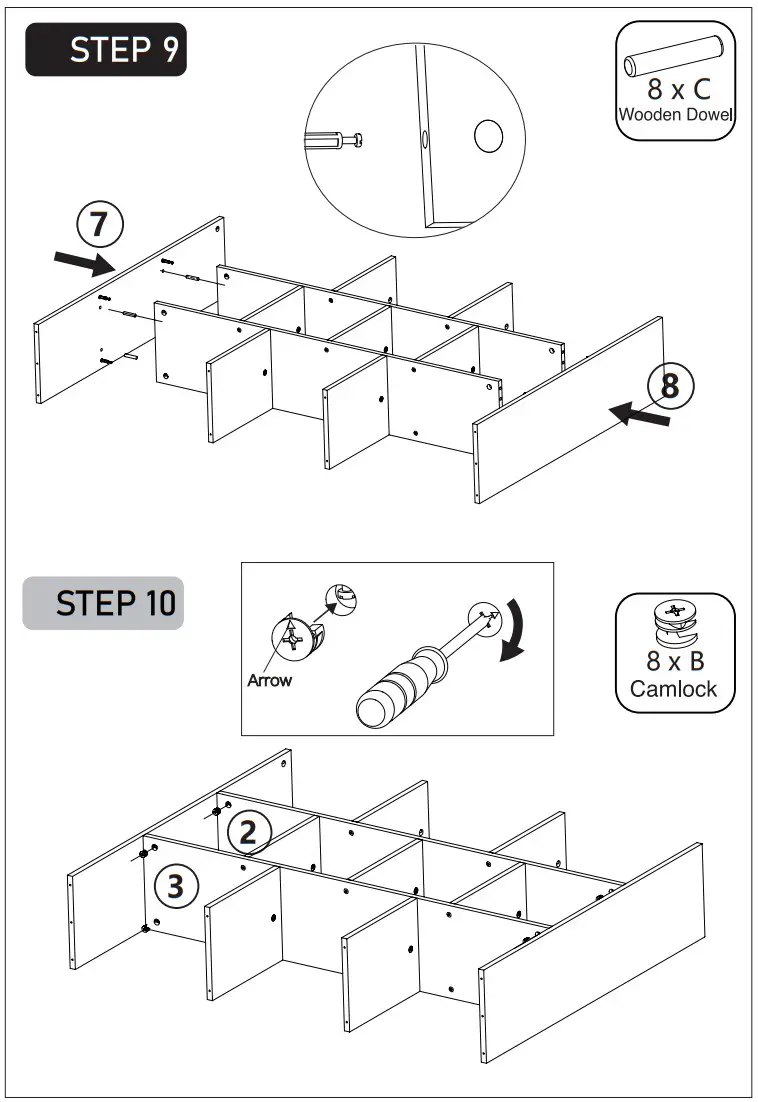 STEP 9

8 x C
Wooden Dowel

7

8

STEP 10

Arrow

8 x B
Camlock

2

3