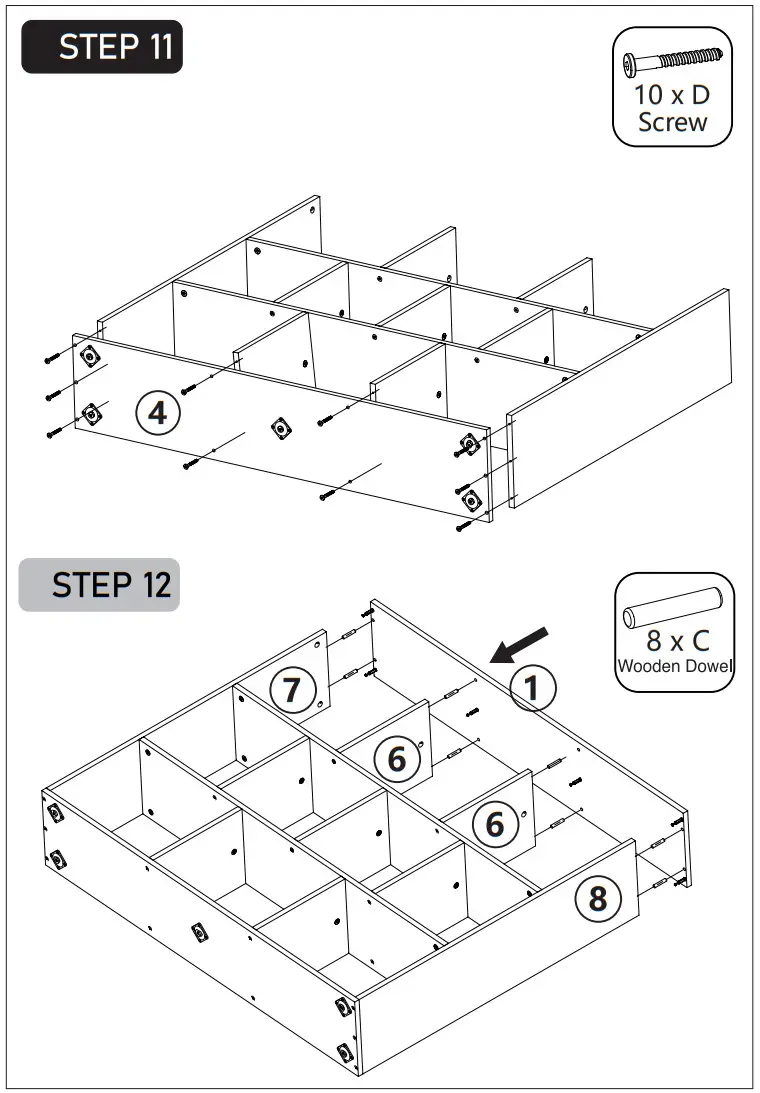 STEP 11

10 x D
Screw

4

STEP 12

8 x C
Wooden Dowel

7

1

6

6

8