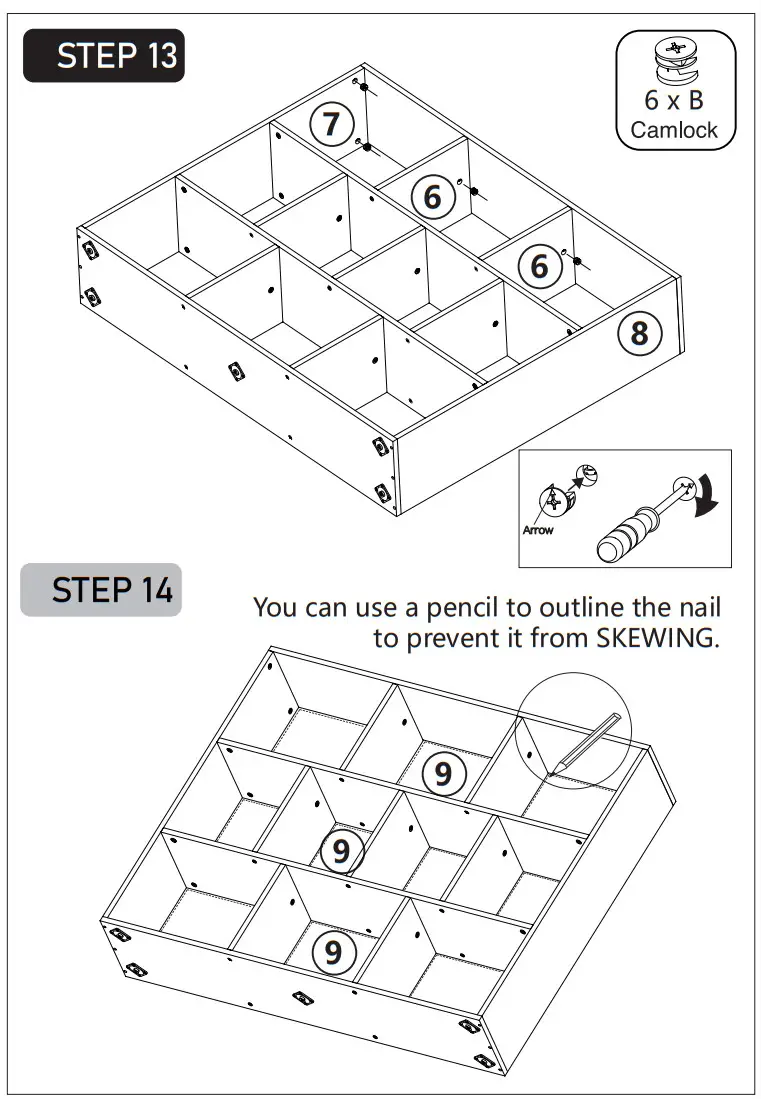 STEP 13

6 x B
Camlock

7

6

6

8

Arrow

STEP 14

You can use a pencil to outline the nail to prevent it from SKEWING.

9

9

9