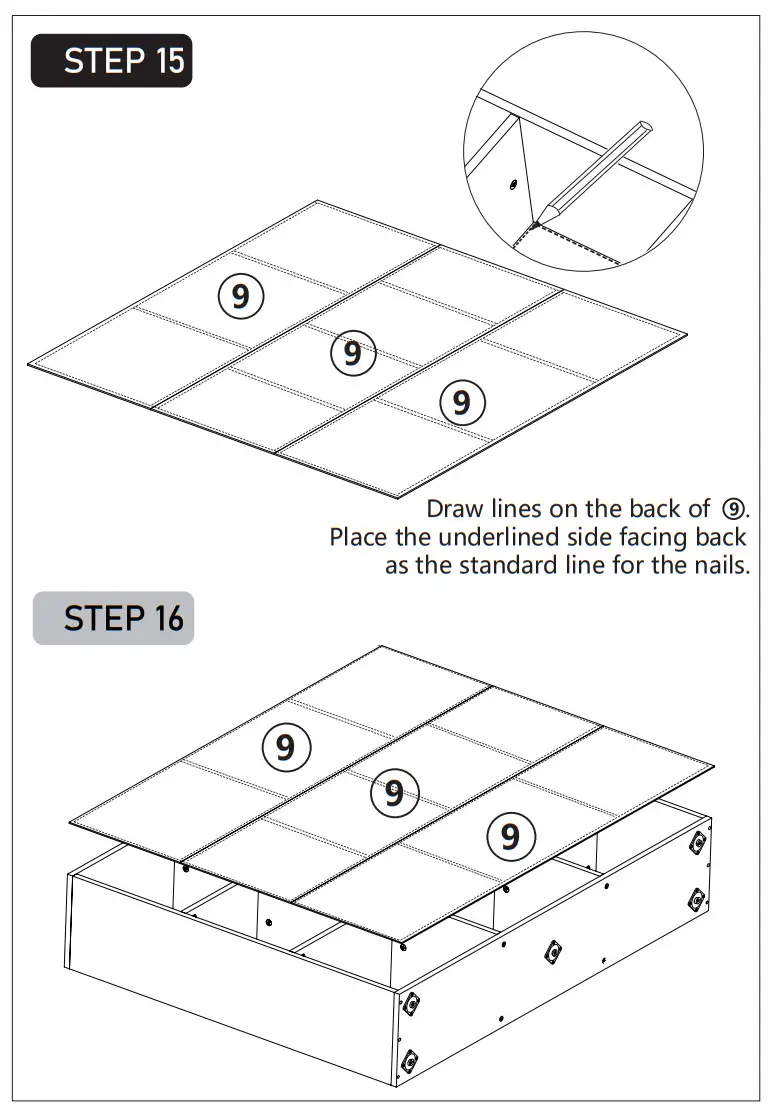 STEP 15

9

9

9

Draw lines on the back of ⑨. Place the underlined side facing back as the standard line for the nails.

STEP 16

9

9

9