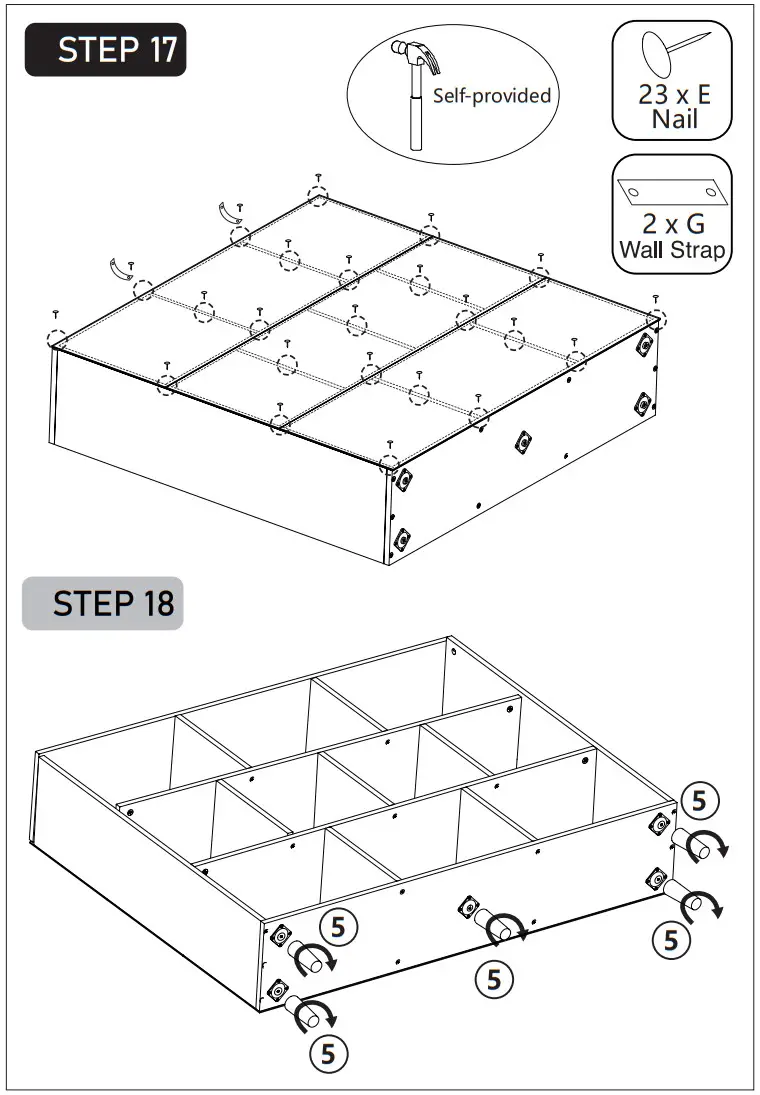 STEP 17

Self-provided

23 x E
Nail

2 x G
Wall Strap

STEP 18

5

5

5

5

5