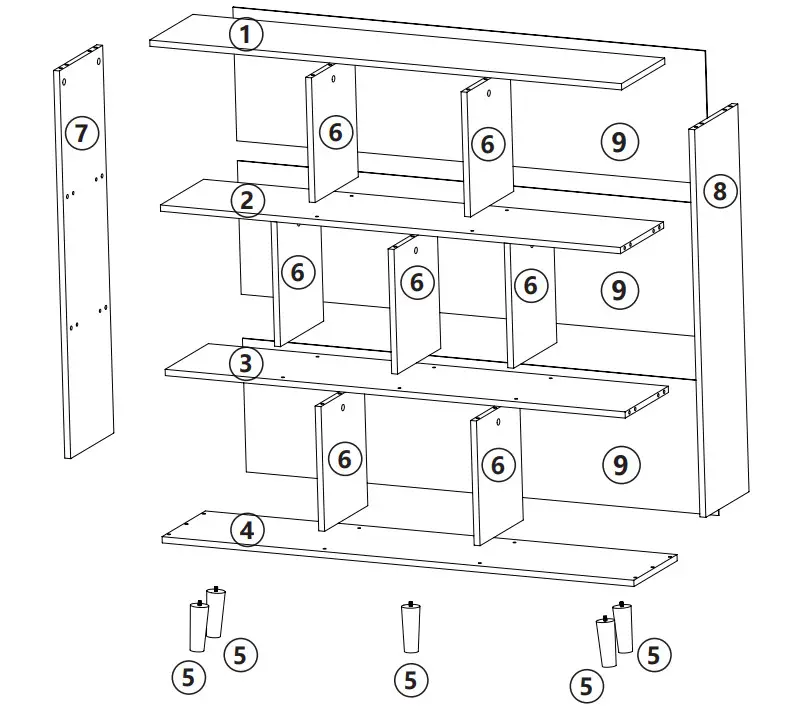 1
7
6
6
9
8
2
6
6
6
9
3
6
6
9
4
5
5
5
5
5