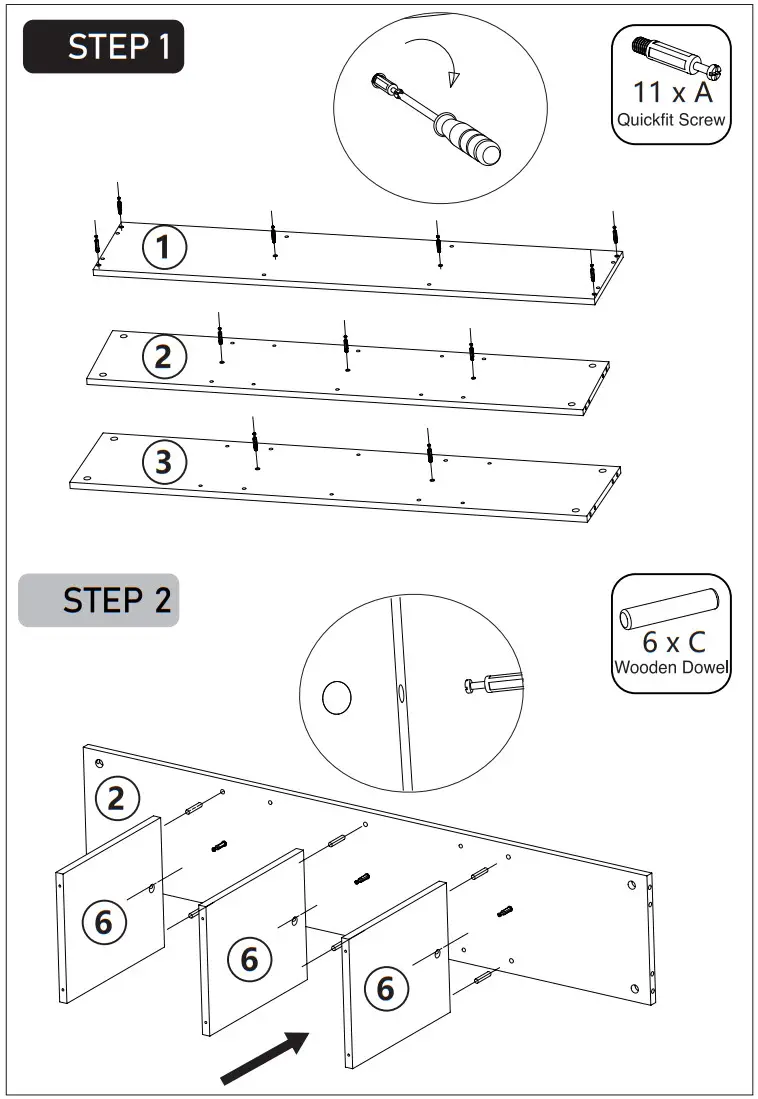 STEP 1

11 x A
Quickfit Screw

1

2

3

STEP 2

6 x C
Wooden Dowel

2

6

6

6