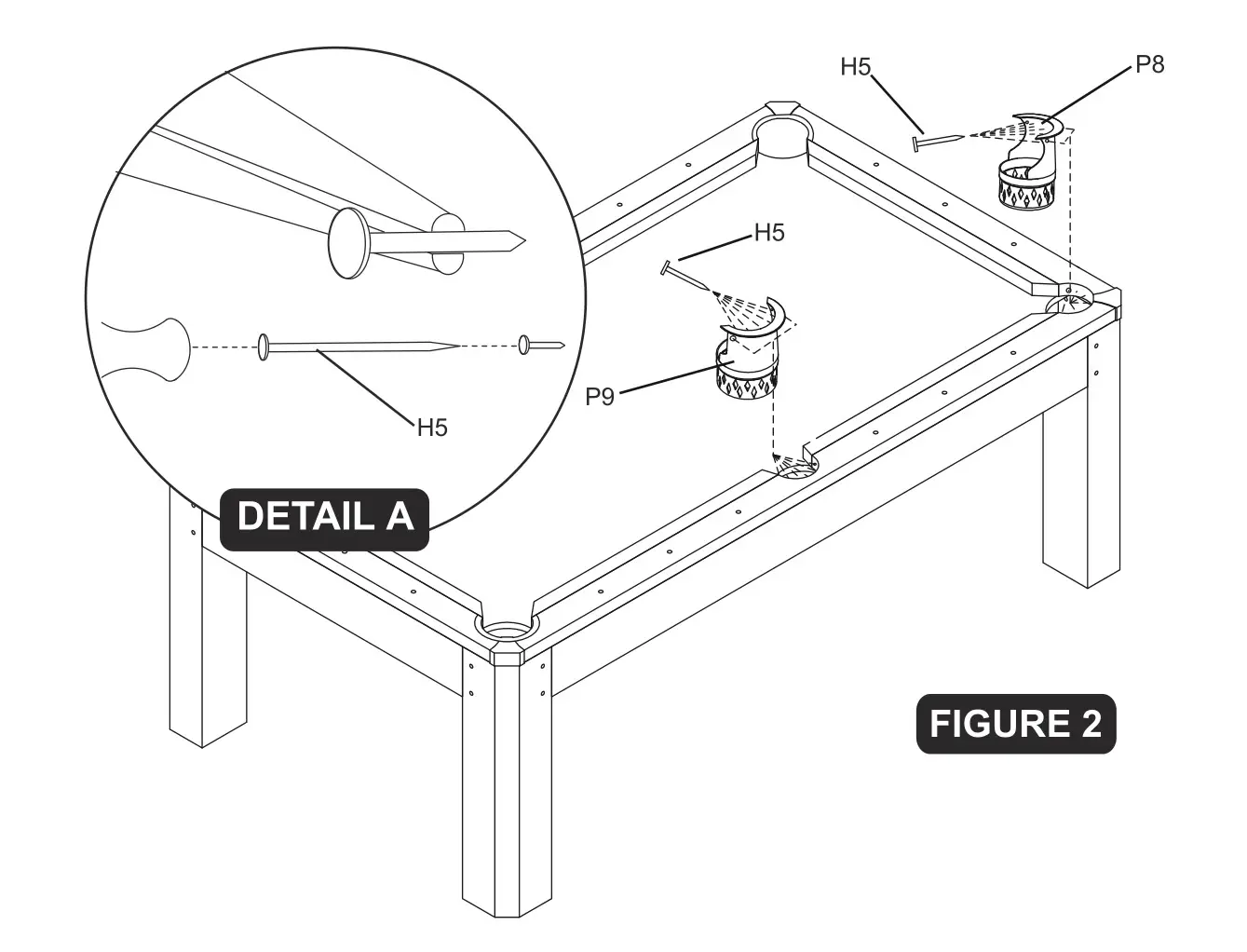 H5
P8
H5
P9
H5
DETAIL A
FIGURE 2