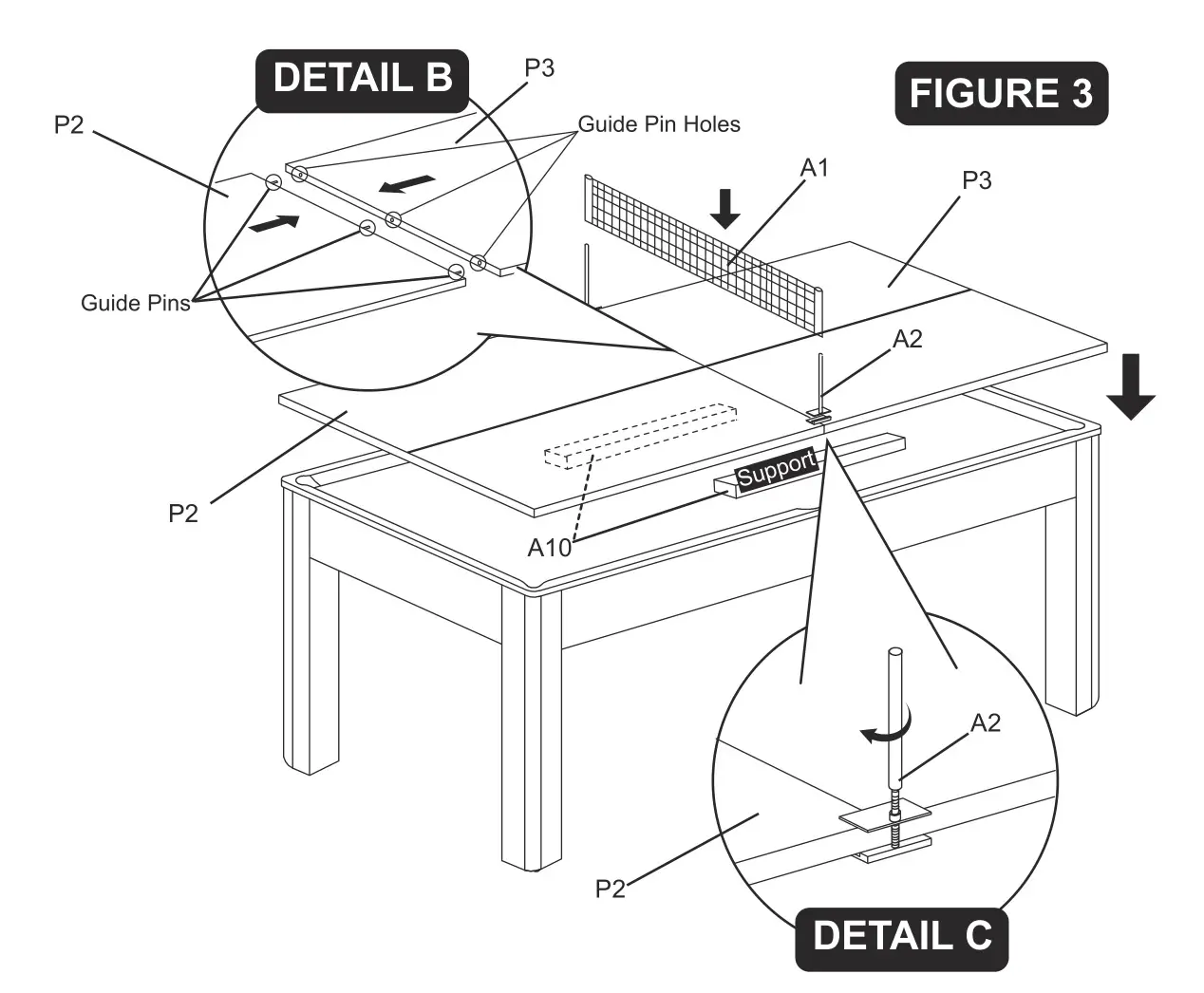 DETAIL B

P3

FIGURE 3

P2

Guide Pin Holes

A1

P3

Guide Pins

A2

P2

Support

A10

A2

P2

DETAIL C