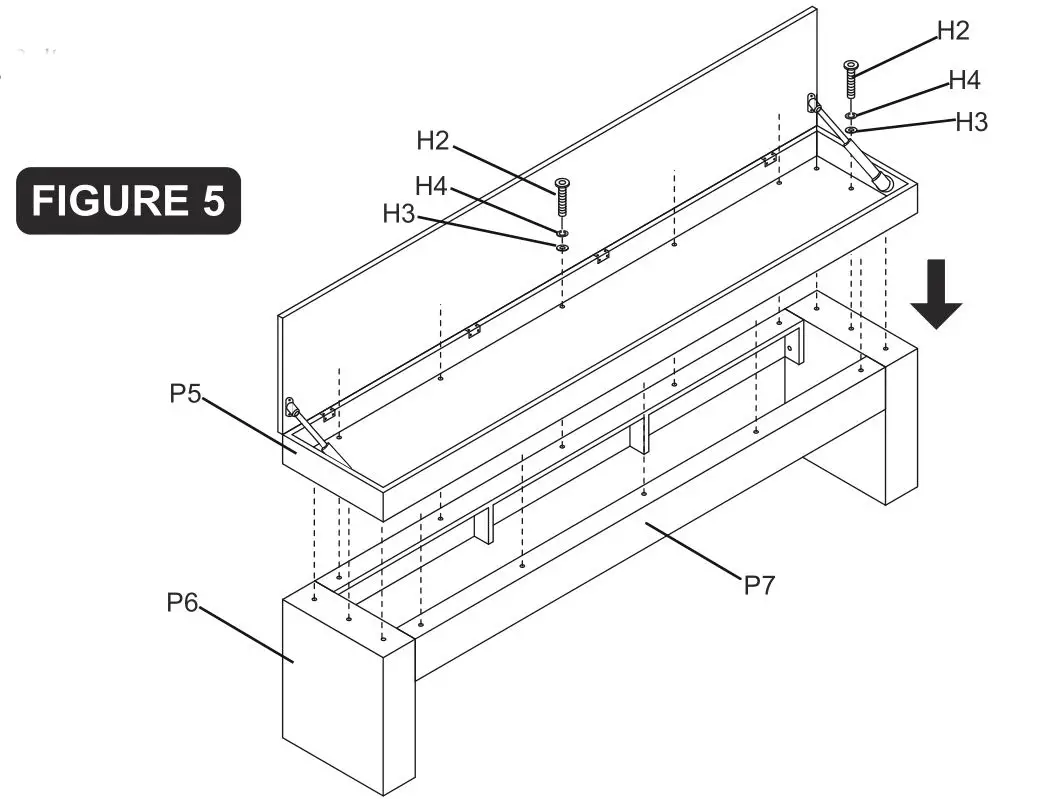 FIGURE 5

H2
H4
H3

H2
H4
H3

P5

P6

P7