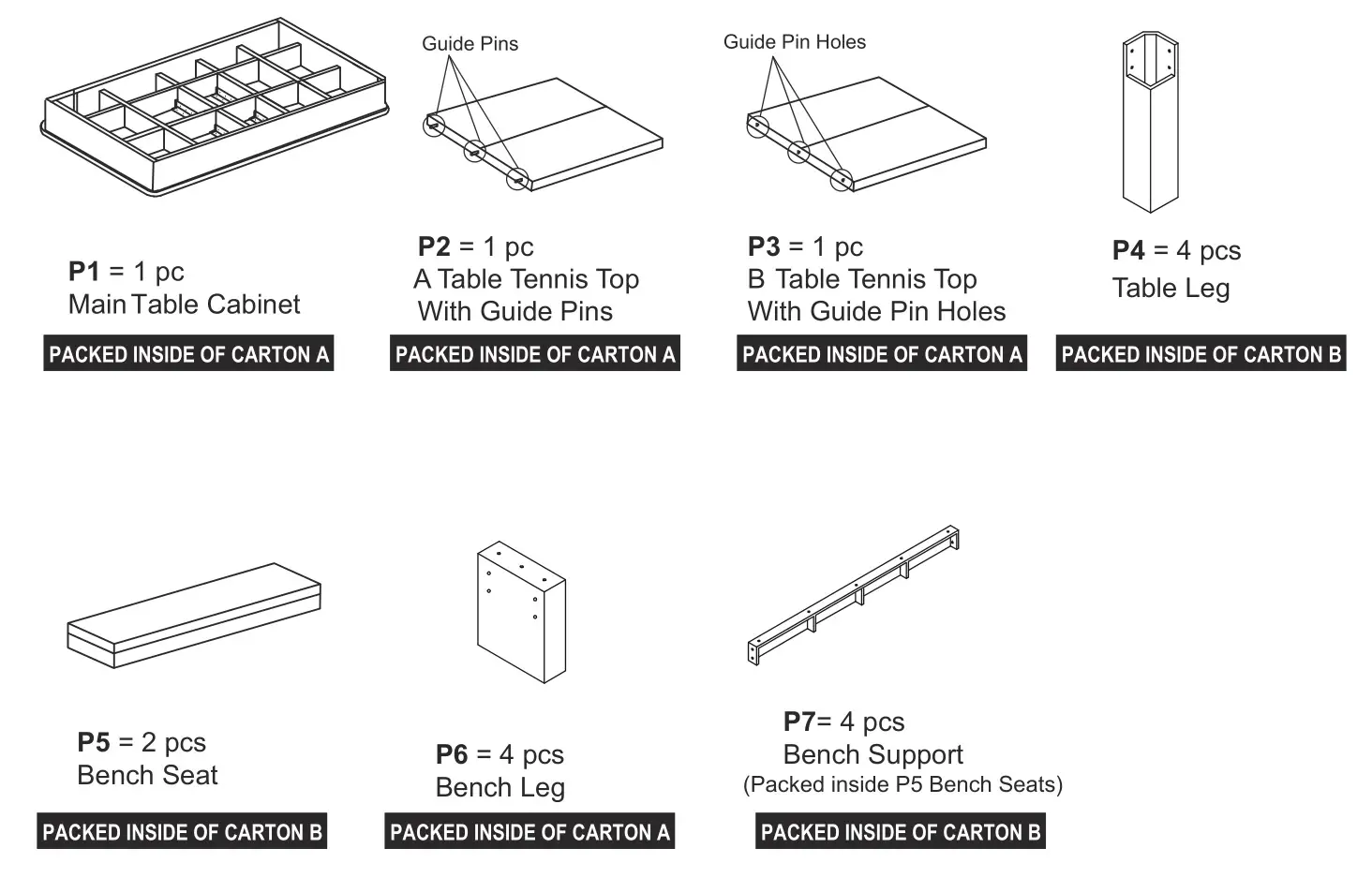 P1 = 1 pc
Main Table Cabinet

PACKED INSIDE OF CARTON A

Guide Pins

P2 = 1 pc
A Table Tennis Top
With Guide Pins

PACKED INSIDE OF CARTON A

Guide Pin Holes

P3 = 1 pc
B Table Tennis Top
With Guide Pin Holes

PACKED INSIDE OF CARTON A

P4 = 4 pcs
Table Leg

PACKED INSIDE OF CARTON B

P5 = 2 pcs
Bench Seat

PACKED INSIDE OF CARTON B

P6 = 4 pcs
Bench Leg

PACKED INSIDE OF CARTON A

P7= 4 pcs
Bench Support
(Packed inside P5 Bench Seats)

PACKED INSIDE OF CARTON B