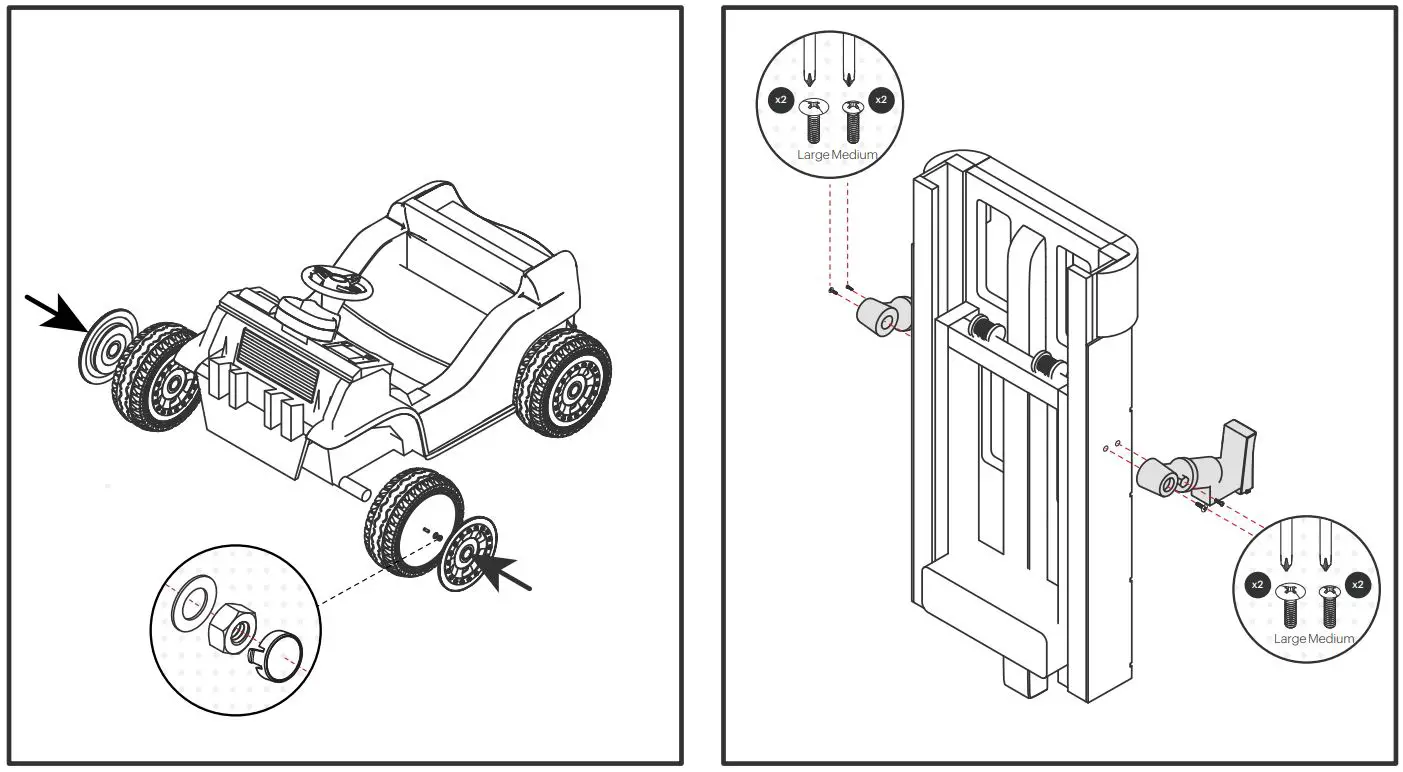 x2
x2
Large Medium

x2
x2
Large Medium