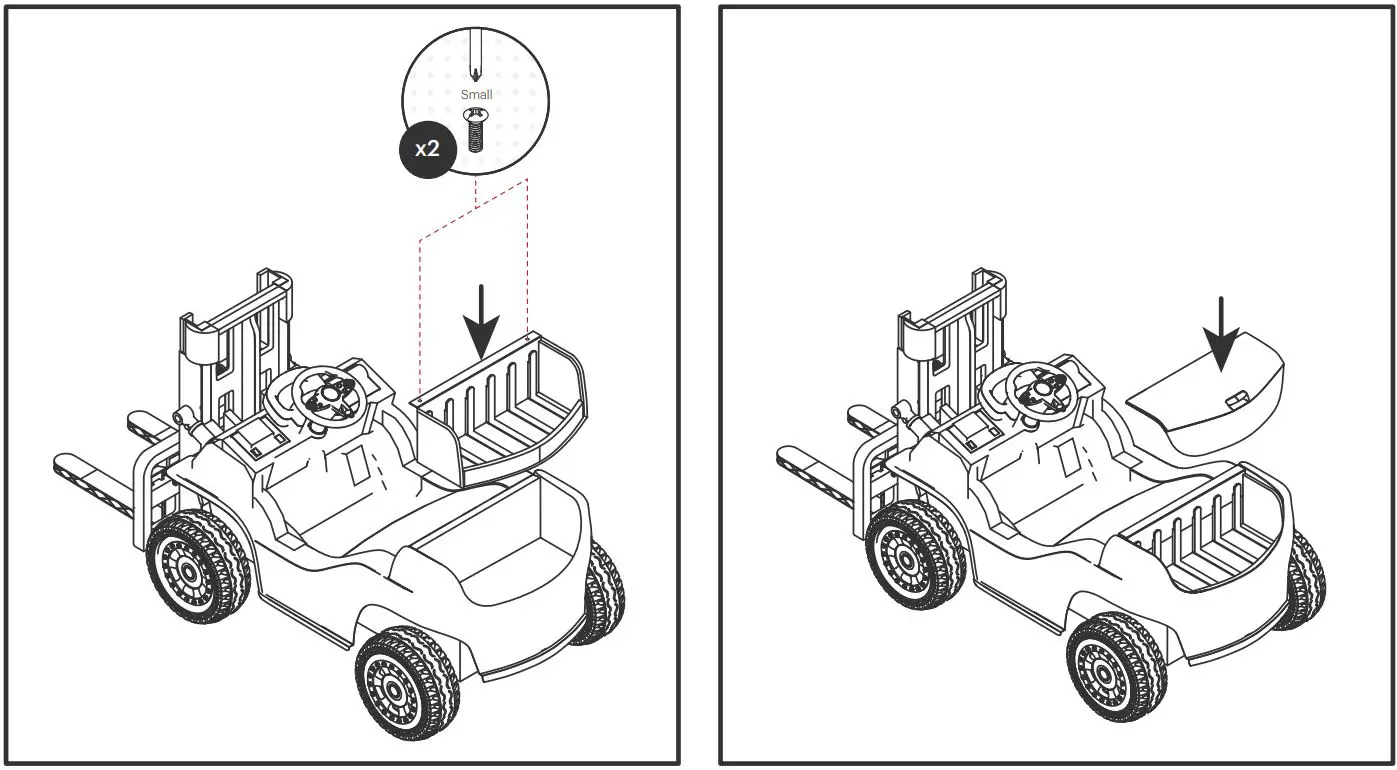 Small
x2