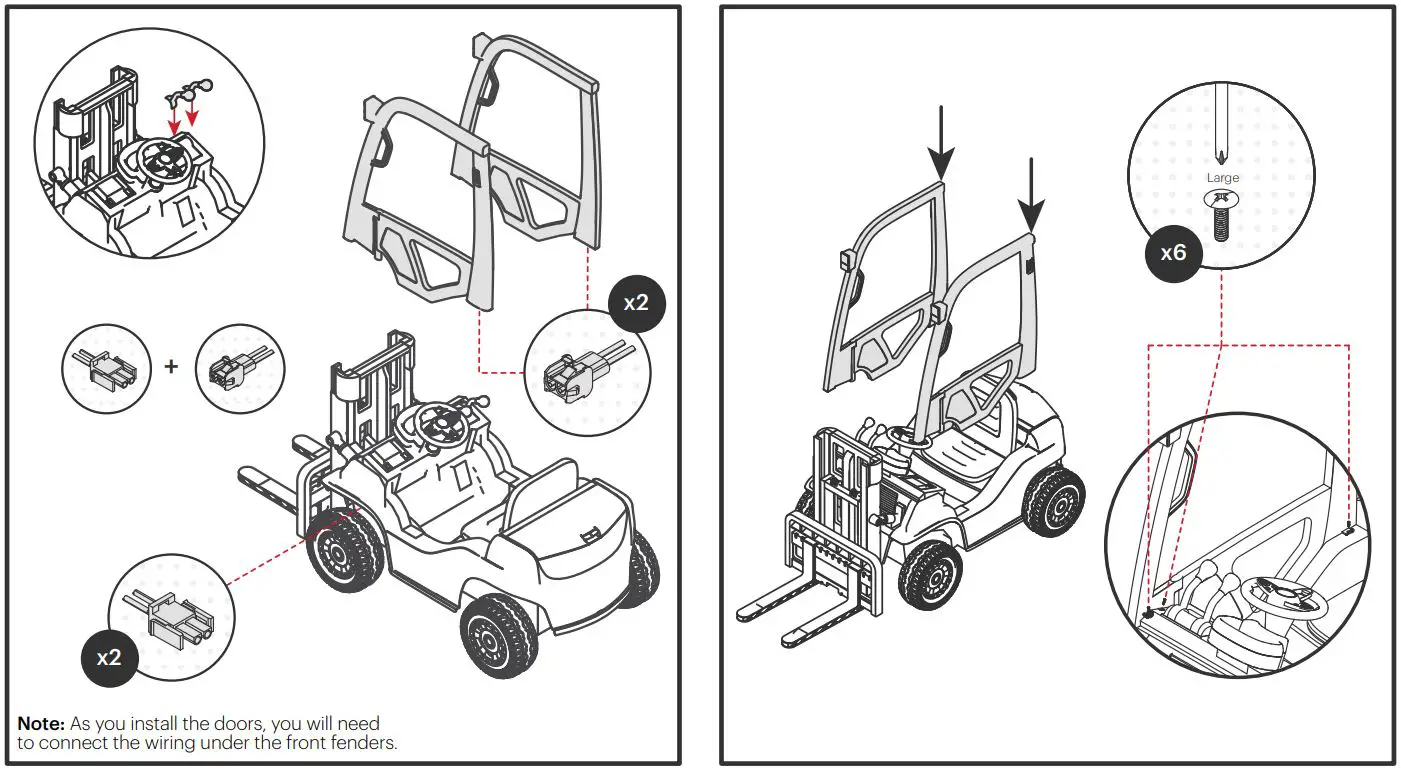 x2

+

x2

Note: As you install the doors, you will need to connect the wiring under the front fenders.

Large

x6