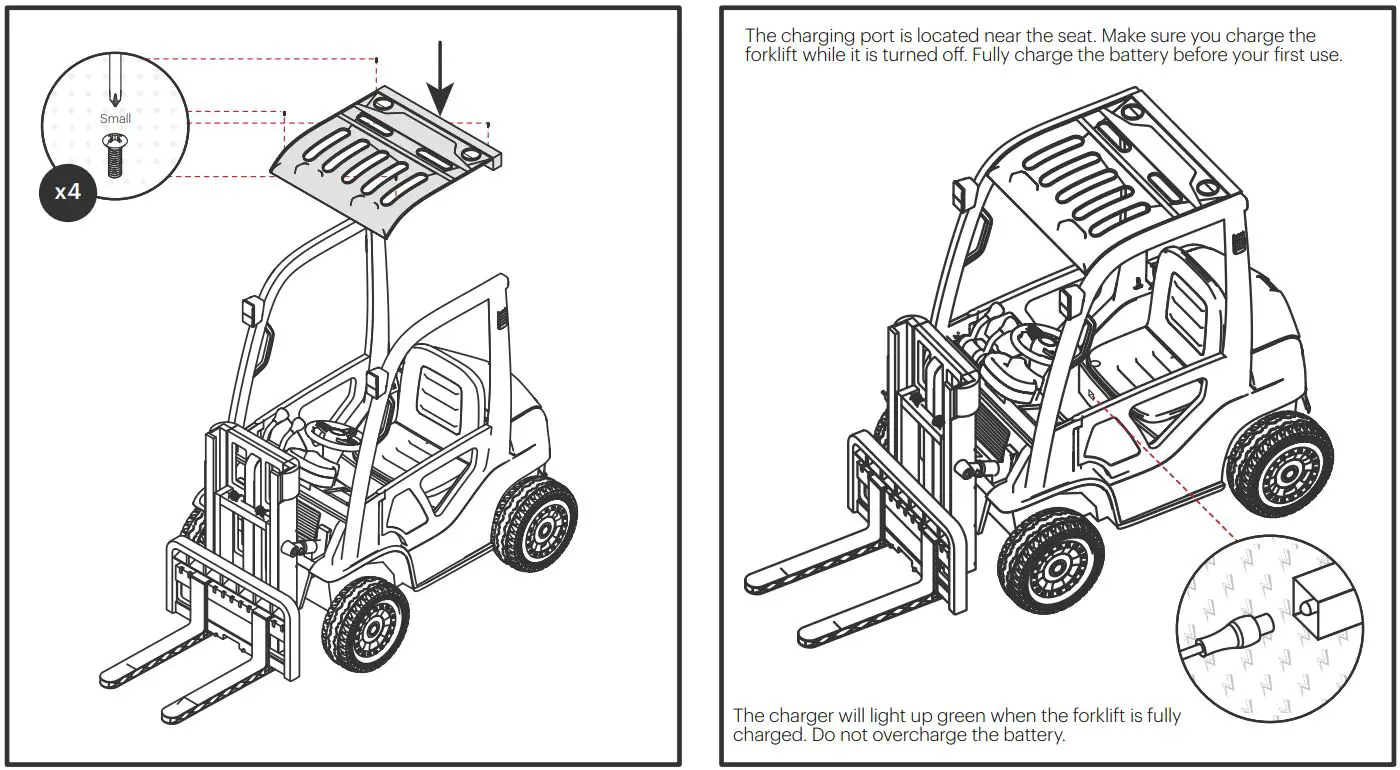 Small

x4

The charging port is located near the seat. Make sure you charge the forklift while it is turned off. Fully charge the battery before your first use.

The charger will light up green when the forklift is fully charged. Do not overcharge the battery.