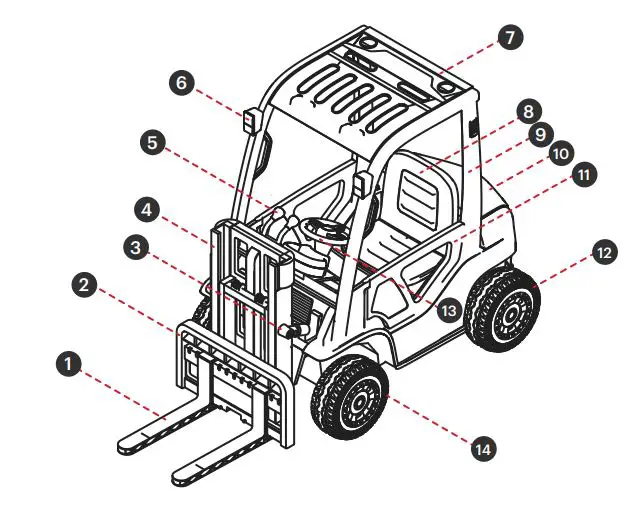 7
6
8
9
5
10
11
4
3
12
2
13
1
14