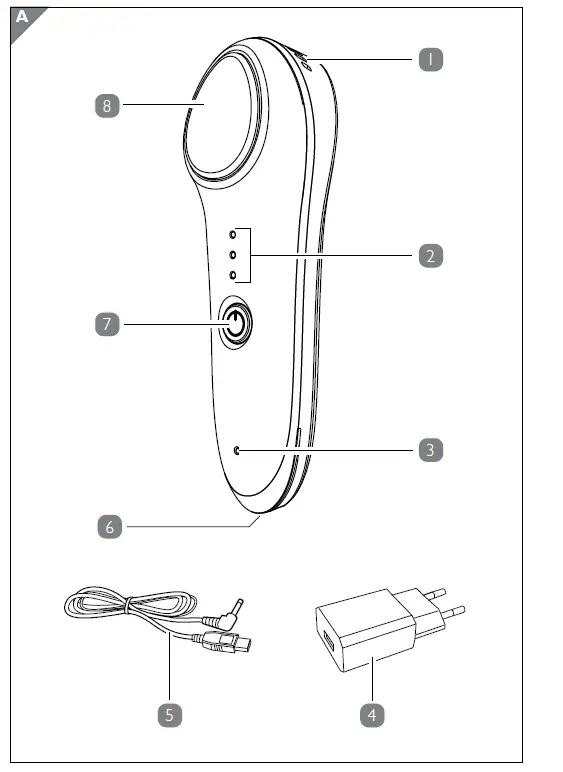 A

1

8

2

7

3

6

5

4