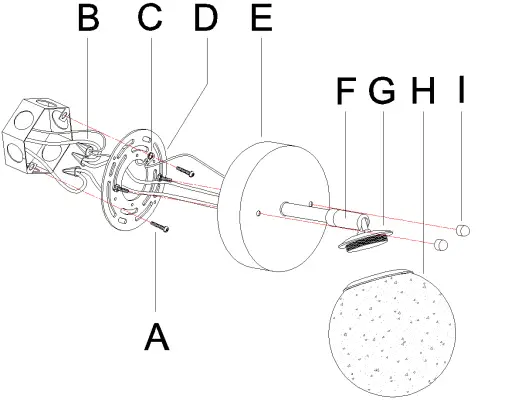 B C D E

F G H I

A