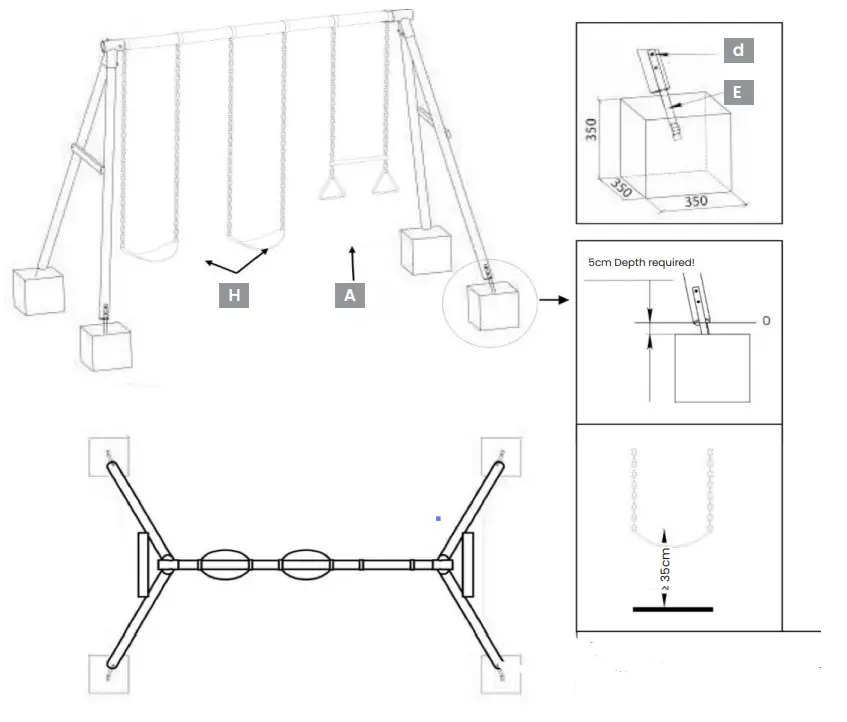 H

A

d

E

350

350

350

5cm Depth required!

0

≥ 35cm