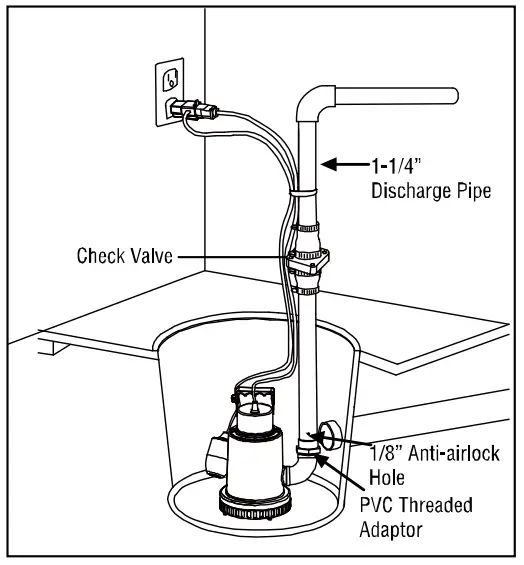 1-1/4"
Discharge Pipe

Check Valve

1/8" Anti-airlock
Hole

PVC Threaded
Adaptor