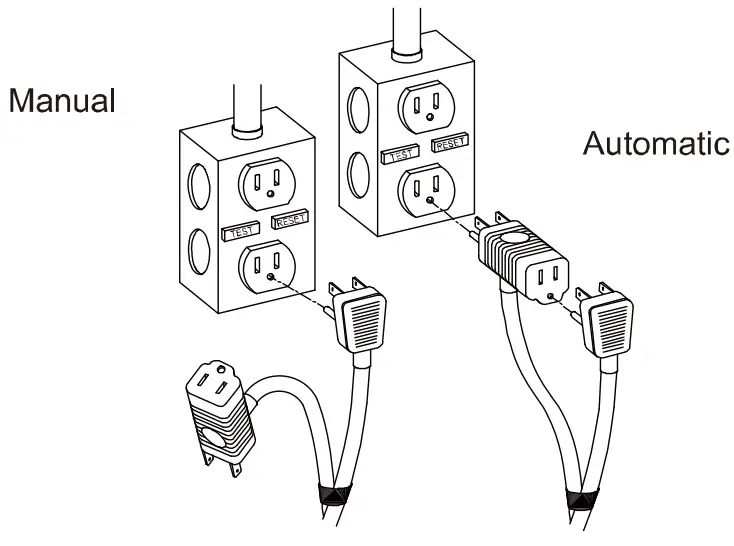 Manual

TEST RESET

Automatic

TEST RESET