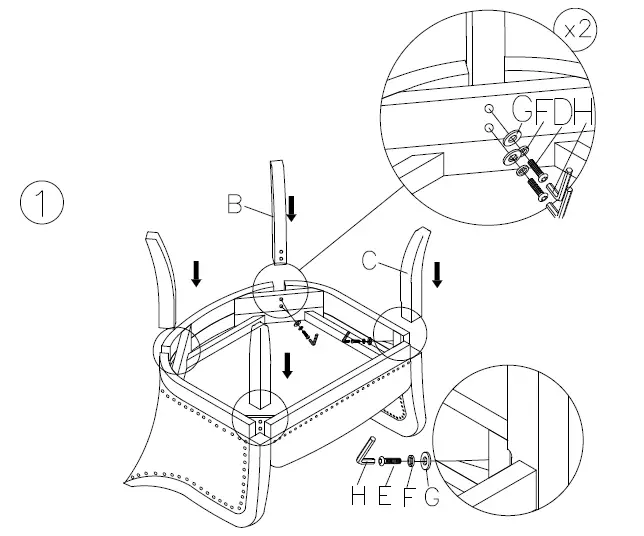 x2

GFDH

1

B

C

H E F G