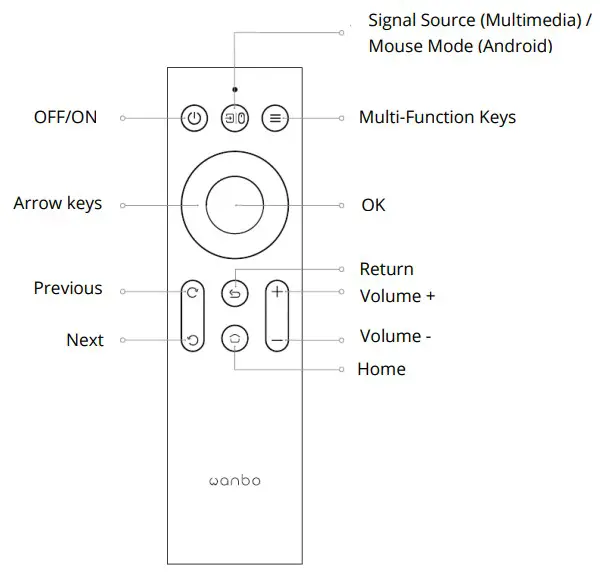 Signal Source (Multimedia) /
Mouse Mode (Android)

OFF/ON

Multi-Function Keys

Arrow keys

OK

Return

Previous

Volume +

Next

Volume -

Home

wanbo