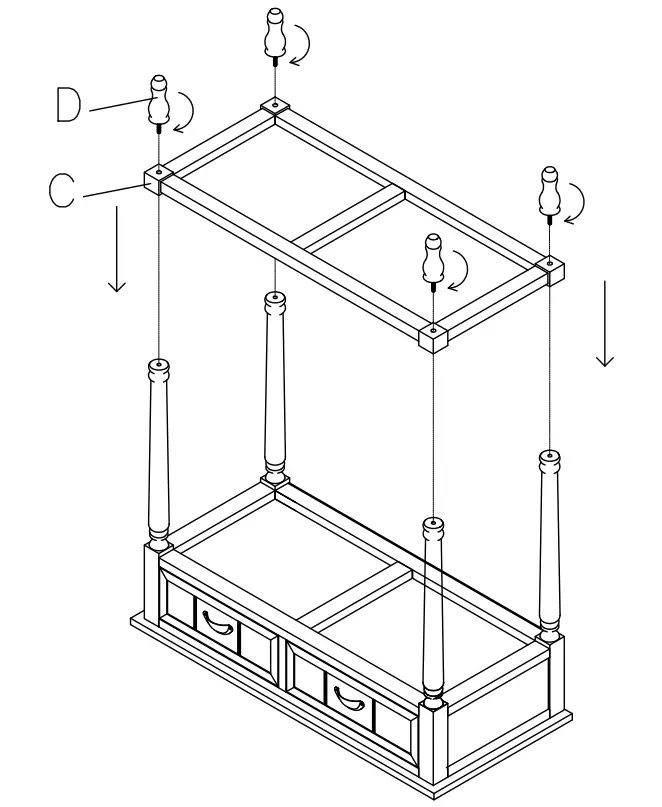 D

C