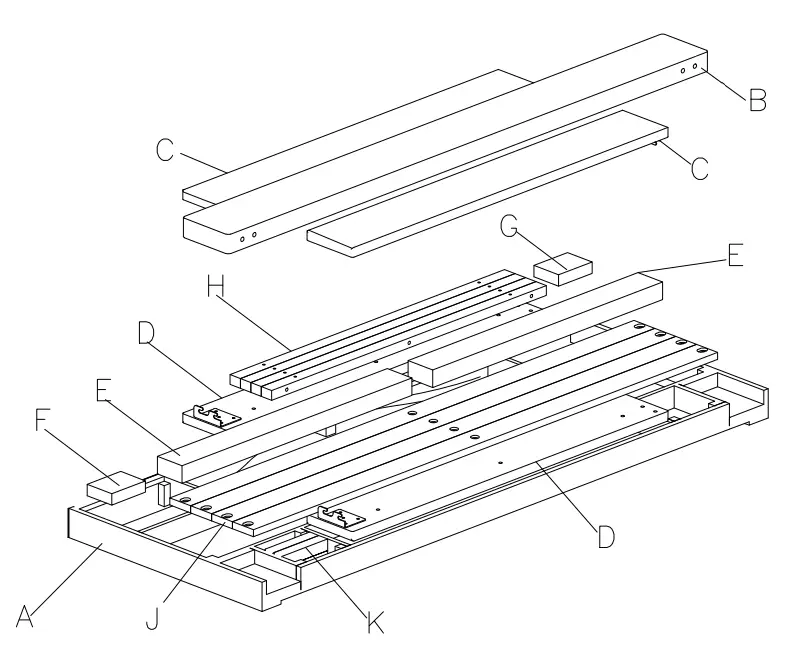 B
C
C
G
E
H
D
E
F
D
A
J
K