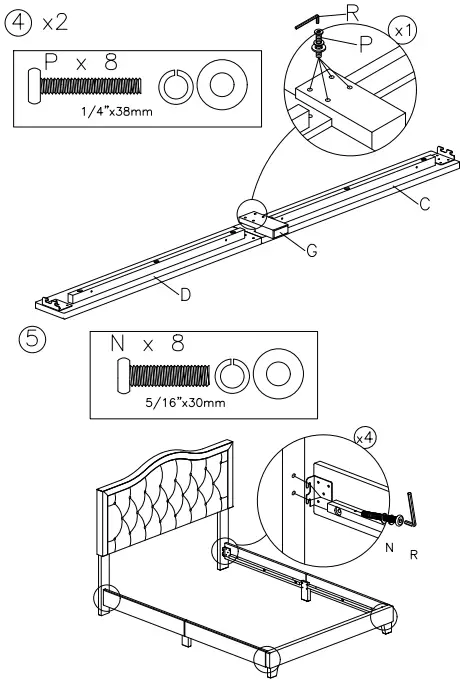 ④ x2

P x 8
1/4"x38mm

R
P
x1

C
G
D

⑤

N x 8
5/16"x30mm

x4
N
R