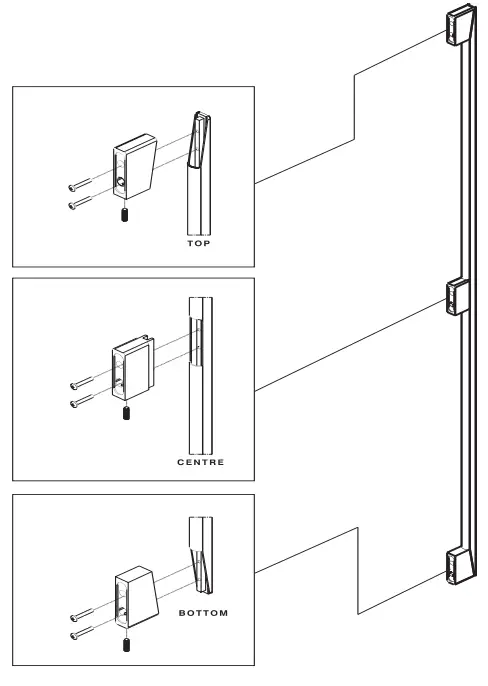 TOP

CENTRE

BOTTOM